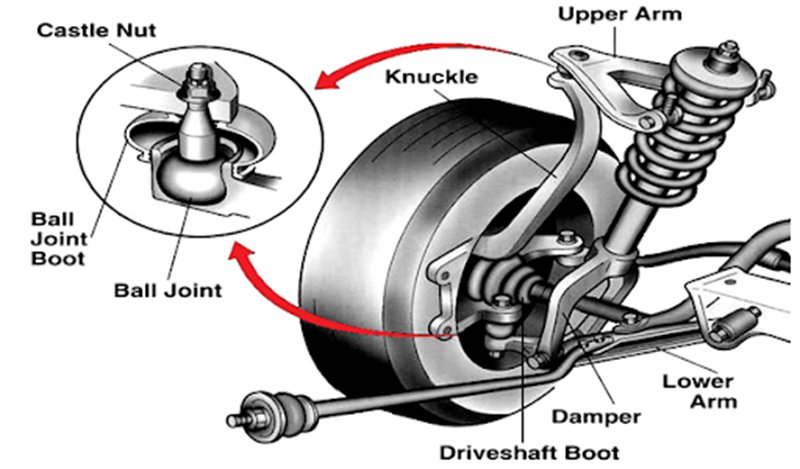 Castle Nut

Upper Arm

Knuckle

Ball Joint Boot

Ball Joint

Lower Arm

Damper

Driveshaft Boot